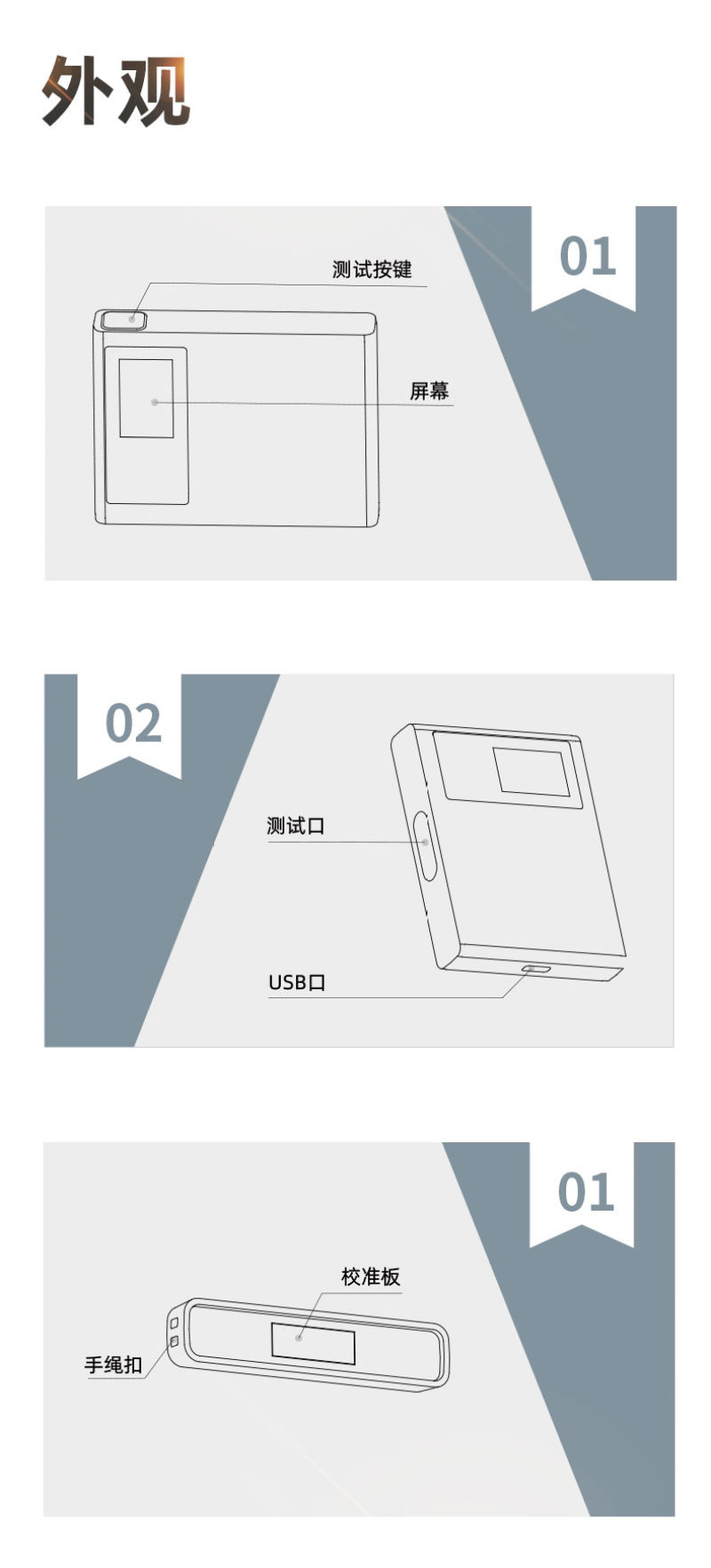 外观

01

测试按键

屏幕

02

测试口

USB口

01

校准板

手绳扣