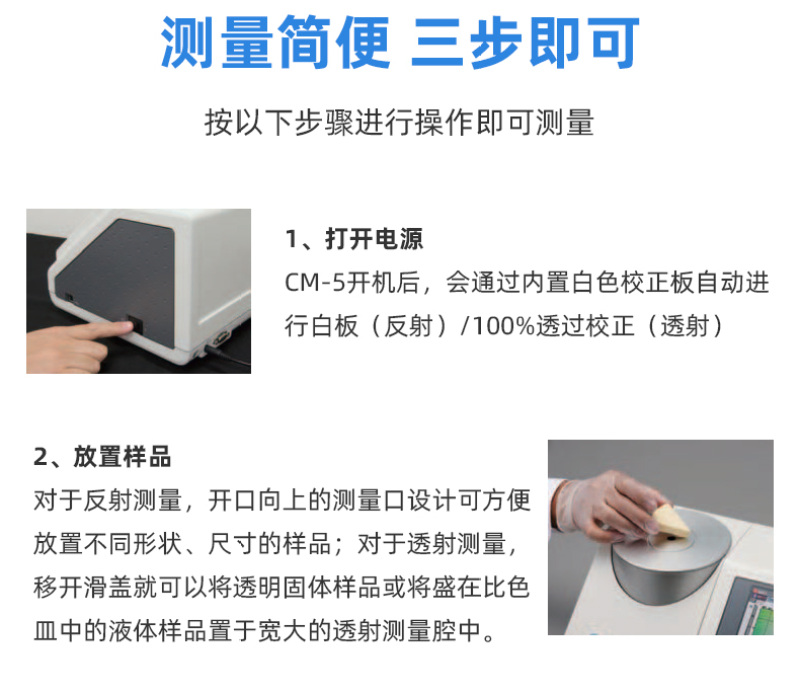 测量简便 三步即可

按以下步骤进行操作即可测量

1、打开电源
CM-5开机后，会通过内置白色校正板自动进行白板（反射）/100%透过校正（透射）

2、放置样品
对于反射测量，开口向上的测量口设计可方便放置不同形状、尺寸的样品；对于透射测量，移开滑盖就可以将透明固体样品或将盛在比色皿中的液体样品置于宽大的透射测量腔中。