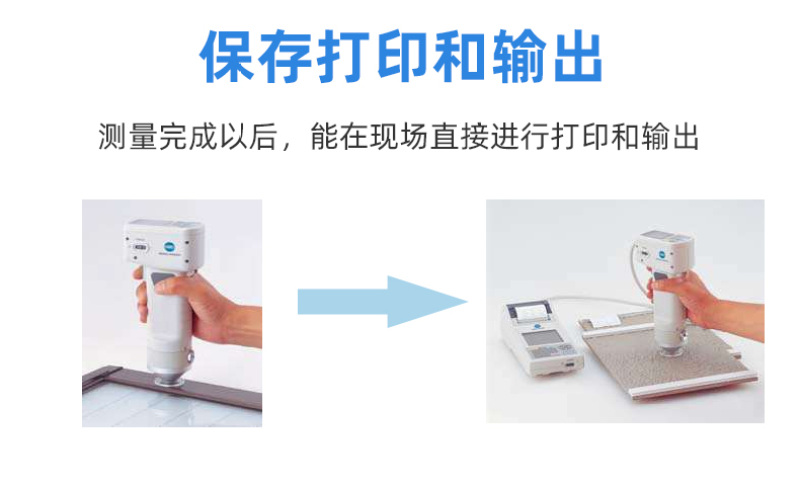 保存打印和输出

测量完成以后，能在现场直接进行打印和输出