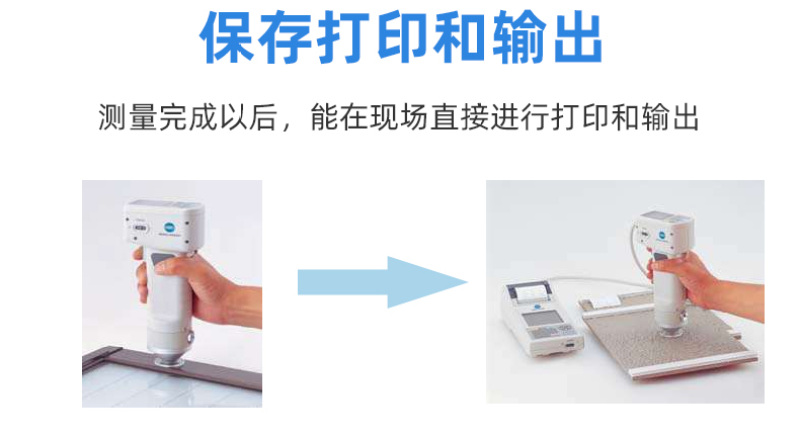 保存打印和输出

测量完成以后，能在现场直接进行打印和输出